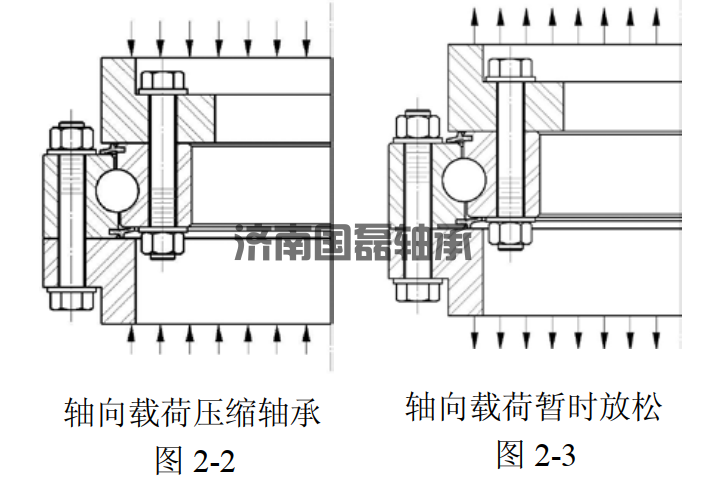 济南国磊轴承

轴向载荷压缩轴承
图 2-2

轴向载荷暂时放松
图 2-3